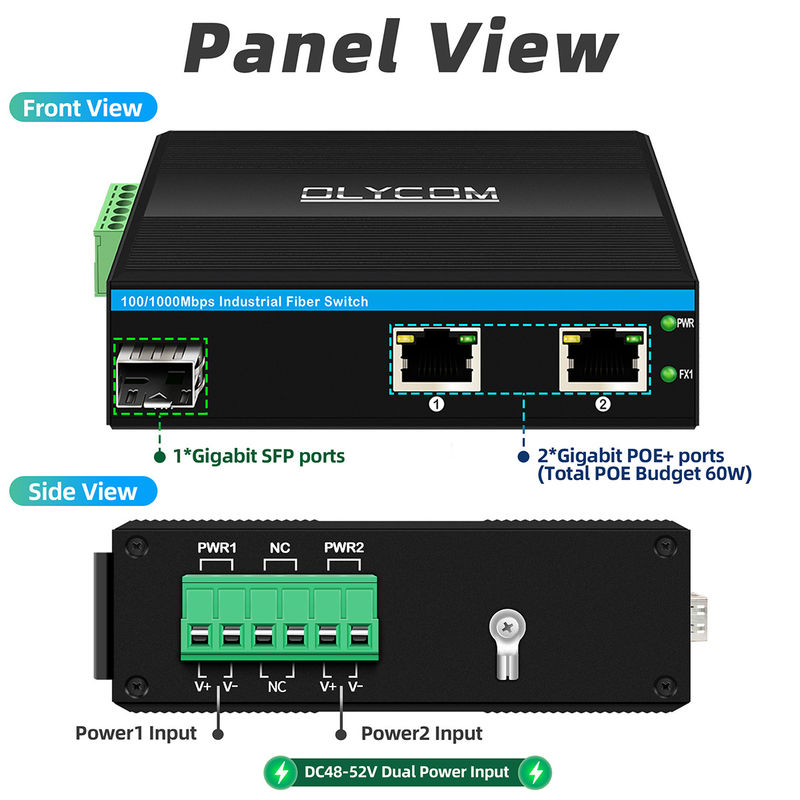 Panel View

Front View

OLYCOM

100/1000Mbps Industrial Fiber Switch

PWR

FX1

1

2

1*Gigabit SFP ports

2*Gigabit POE+ ports (Total POE Budget 60W)

Side View

PWR1 NC PWR2

V+ V- NC V+ V-

Power1 Input

Power2 Input

DC48-52V Dual Power Input